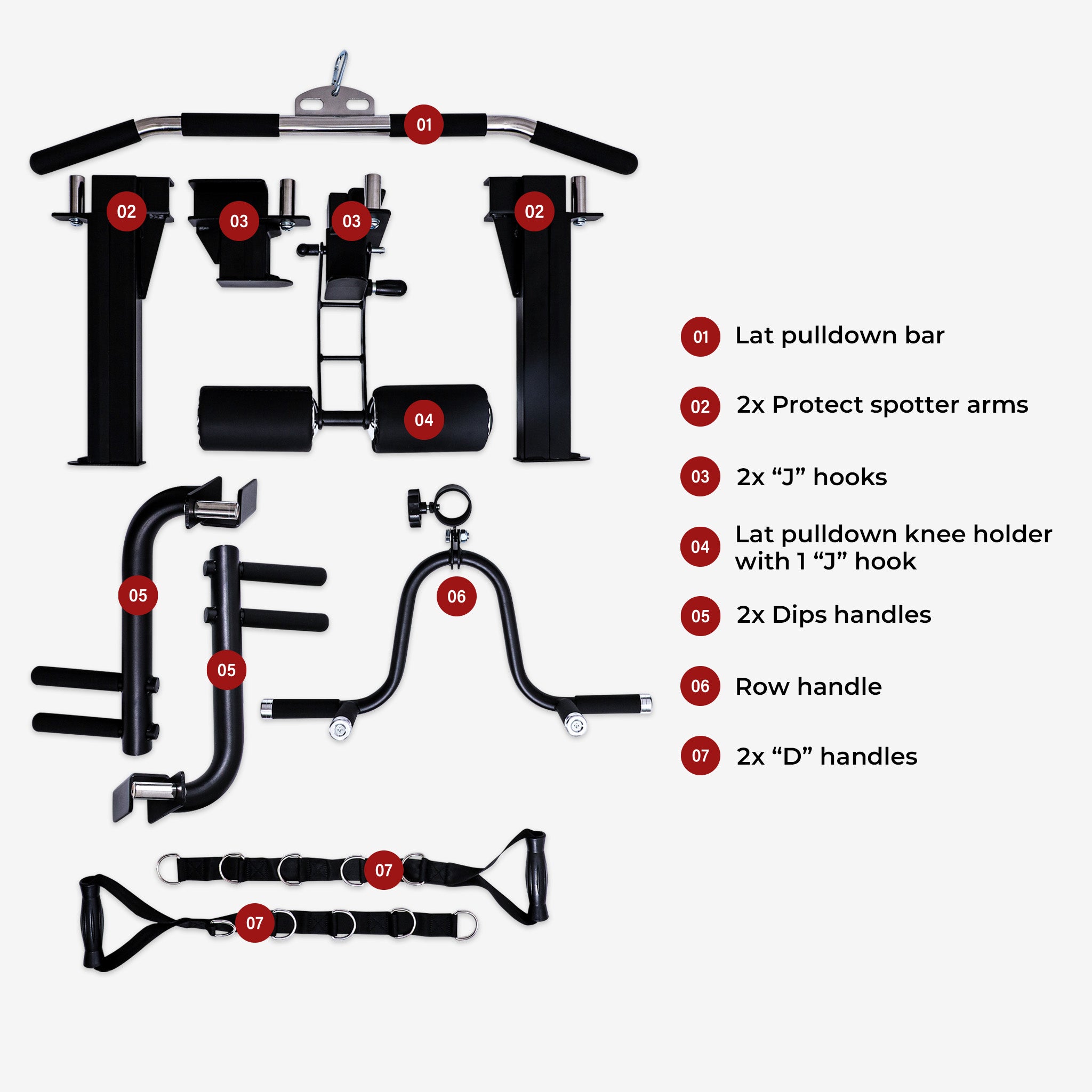 01

02 03 03 02

04

05

05

06

07

07

01 Lat pulldown bar

02 2x Protect spotter arms

03 2x “J” hooks

04 Lat pulldown knee holder with 1 “J” hook

05 2x Dips handles

06 Row handle

07 2x “D” handles